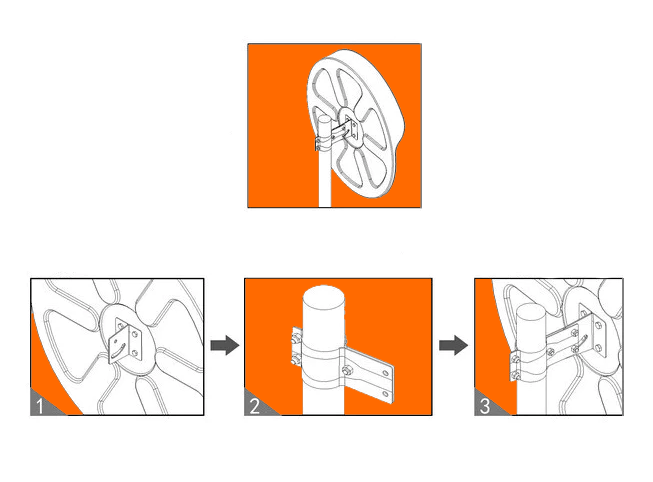 1
2
3